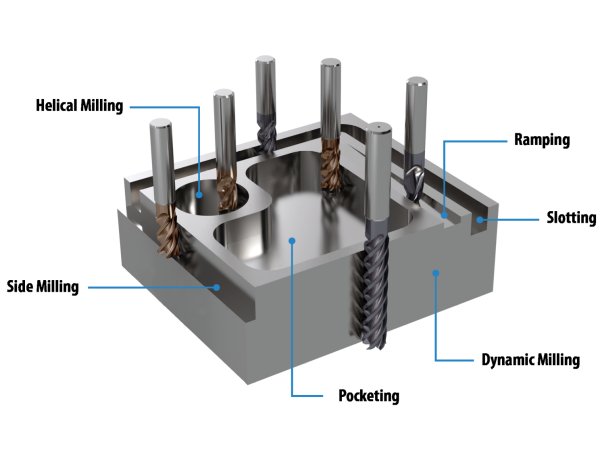 Helical Milling

Ramping

Slotting

Side Milling

Dynamic Milling

Pocketing